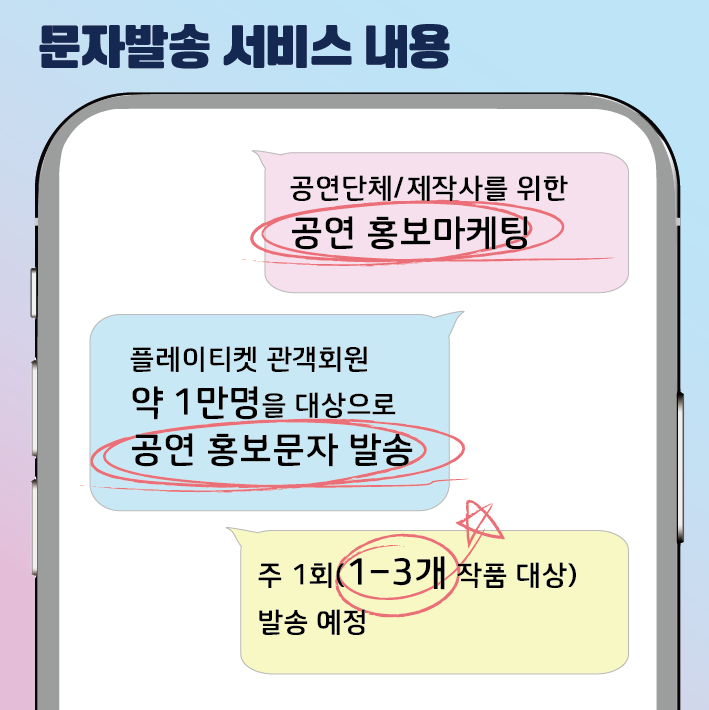 문자발송 서비스 내용

공연단체/제작사를 위한
공연 홍보마케팅

플레이티켓 관객회원
약 1만명을 대상으로
공연 홍보문자 발송

주 1회(1-3개 작품 대상)
발송 예정